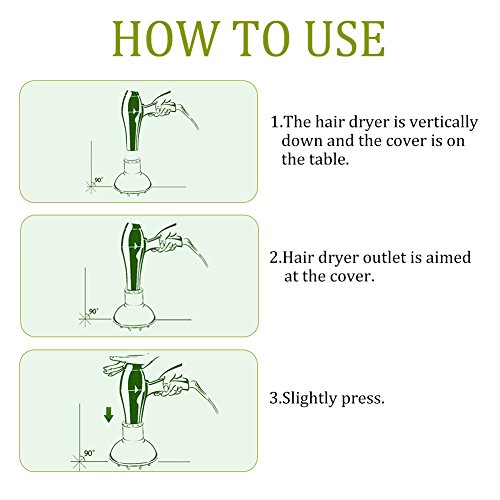 HOW TO USE

90°

1.The hair dryer is vertically down and the cover is on the table.

90°

2.Hair dryer outlet is aimed at the cover.

90°

3.Slightly press.