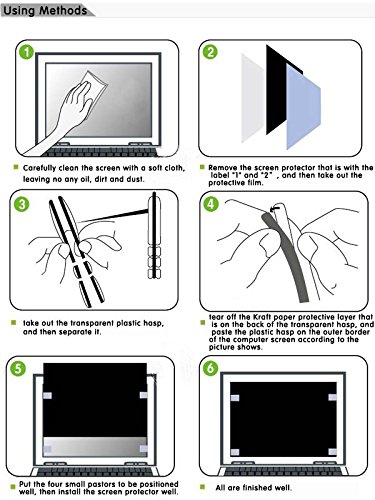 Using Methods

1

Carefully clean the screen with a soft cloth, leaving no any oil, dirt and dust.

2

Remove the screen protector that is with the label "1" and "2" , and then take out the protective film.

3

take out the transparent plastic hasp, and then separate it.

4

tear off the Kraft paper protective layer that is on the back of the transparent hasp, and paste the plastic hasp on the outer border of the computer screen according to the picture shows.

5

Put the four small pastors to be positioned well, then install the screen protector well.

6

All are finished well.