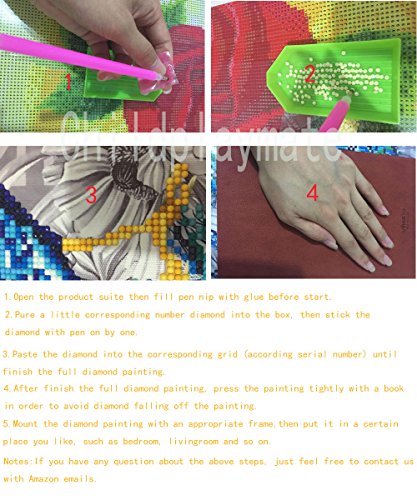 1

2

Childplaymate

3

4

1.Open the product suite then fill pen nip with glue before start.

2.Pure a little corresponding number diamond into the box, then stick the diamond with pen on by one.

3.Paste the diamond into the corresponding grid (according serial number) until finish the full diamond painting.

4.After finish the full diamond painting, press the painting tightly with a book in order to avoid diamond falling off the painting.

5.Mount the diamond painting with an appropriate frame,then put it in a certain place you like, such as bedroom, livingroom and so on.

Notes:If you have any question about the above steps, just feel free to contact us with Amazon emails.