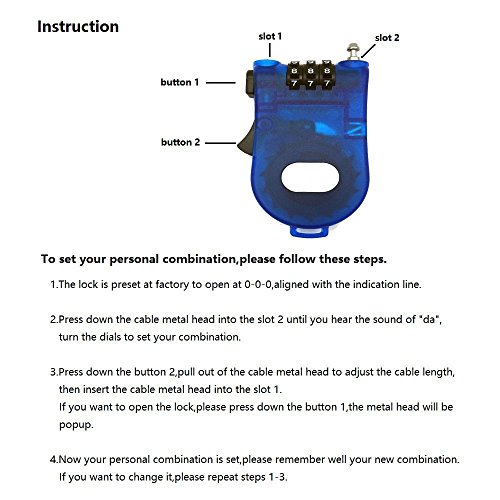 Instruction

slot 1

slot 2

button 1

button 2

8 8 8
7 7 7

To set your personal combination,please follow these steps.

1.The lock is preset at factory to open at 0-0-0,aligned with the indication line.

2.Press down the cable metal head into the slot 2 until you hear the sound of "da", turn the dials to set your combination.

3.Press down the button 2,pull out of the cable metal head to adjust the cable length, then insert the cable metal head into the slot 1.
If you want to open the lock,please press down the button 1,the metal head will be popup.

4.Now your personal combination is set,please remember well your new combination. If you want to change it,please repeat steps 1-3.