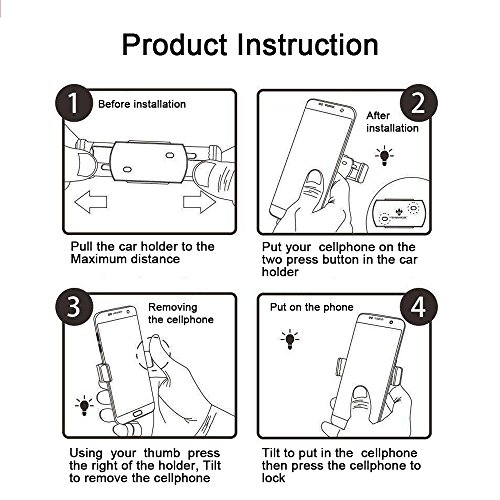 Product Instruction

1
Before installation

Pull the car holder to the Maximum distance

2
After installation

Put your cellphone on the two press button in the car holder

3
Removing the cellphone

Using your thumb press the right of the holder, Tilt to remove the cellphone

4
Put on the phone

Tilt to put in the cellphone then press the cellphone to lock