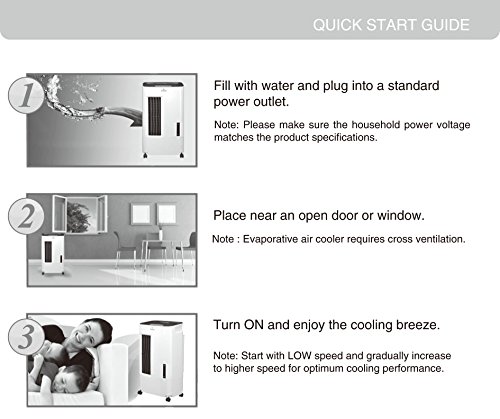 QUICK START GUIDE

1

Fill with water and plug into a standard power outlet.

Note: Please make sure the household power voltage matches the product specifications.

2

Place near an open door or window.

Note : Evaporative air cooler requires cross ventilation.

3

Turn ON and enjoy the cooling breeze.

Note: Start with LOW speed and gradually increase to higher speed for optimum cooling performance.