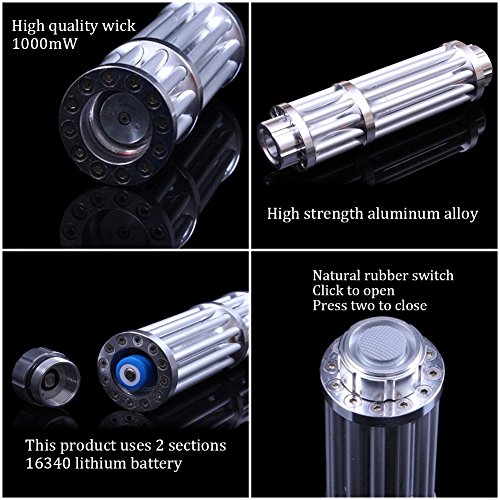 High quality wick
1000mW

High strength aluminum alloy

This product uses 2 sections
16340 lithium battery

Natural rubber switch
Click to open
Press two to close