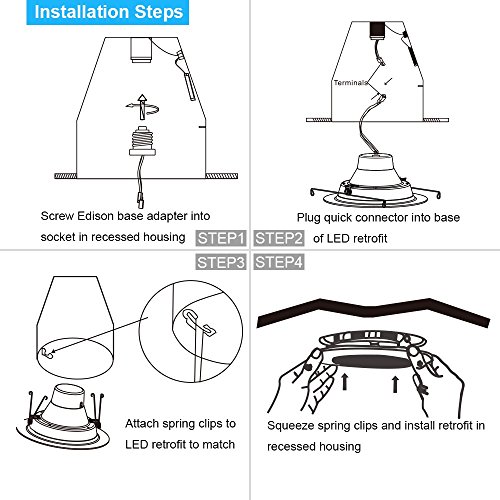 Installation Steps

Screw Edison base adapter into socket in recessed housing

STEP1

Terminals

Plug quick connector into base of LED retrofit

STEP2

STEP3

Attach spring clips to LED retrofit to match

STEP4

Squeeze spring clips and install retrofit in recessed housing