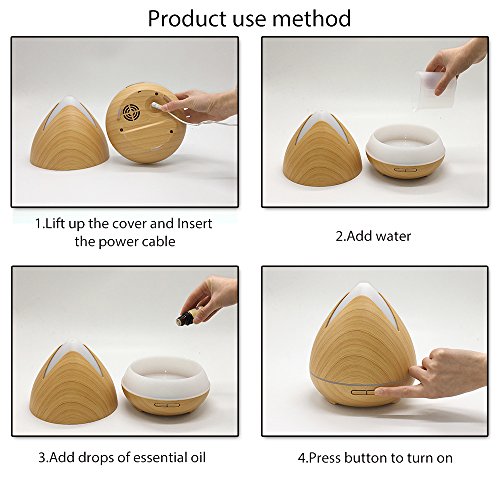 Product use method

1.Lift up the cover and Insert the power cable

2.Add water

3.Add drops of essential oil

4.Press button to turn on