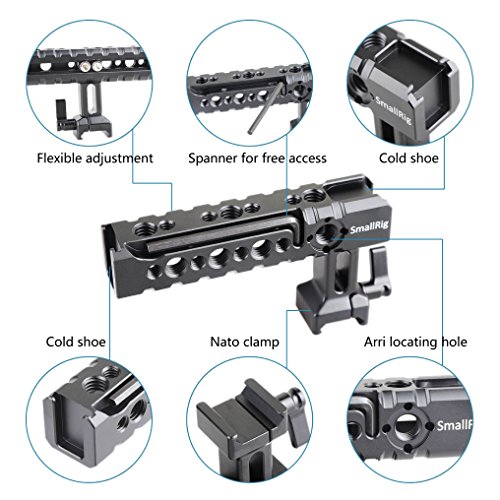 SmallRig

Flexible adjustment

Spanner for free access

Cold shoe

SmallRig

Cold shoe

Nato clamp

Arri locating hole

SmallR