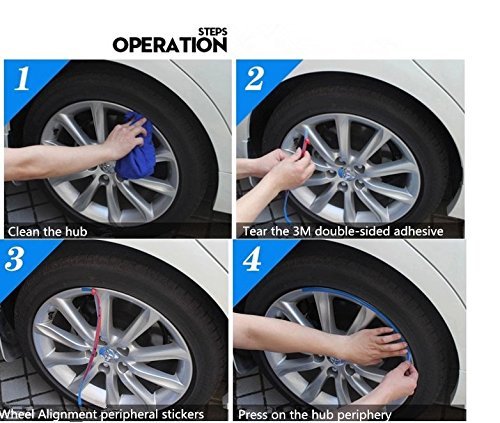 STEPS
OPERATION

1
Clean the hub

2
Tear the 3M double-sided adhesive

3
Wheel Alignment peripheral stickers

4
Press on the hub periphery