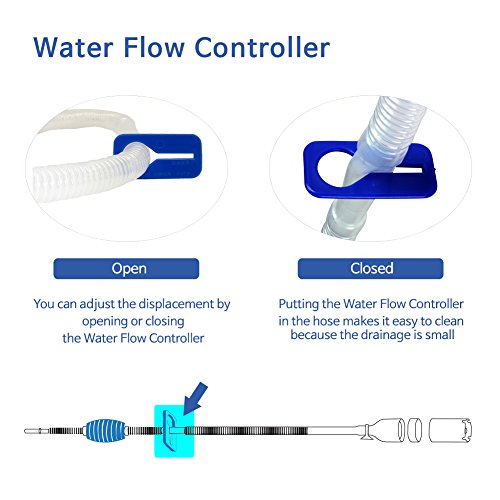 Water Flow Controller

Open

You can adjust the displacement by opening or closing the Water Flow Controller

Closed

Putting the Water Flow Controller in the hose makes it easy to clean because the drainage is small