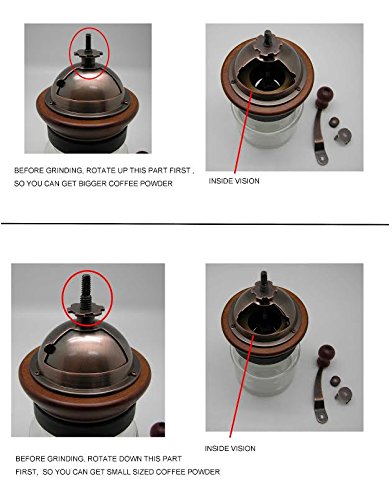 BEFORE GRINDING, ROTATE UP THIS PART FIRST , SO YOU CAN GET BIGGER COFFEE POWDER

INSIDE VISION

INSIDE VISION

BEFORE GRINDING, ROTATE DOWN THIS PART FIRST, SO YOU CAN GET SMALL SIZED COFFEE POWDER