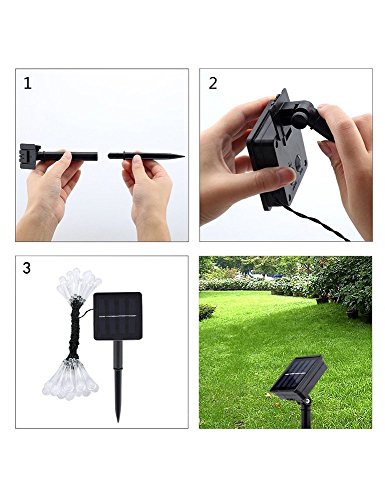 1

2

3