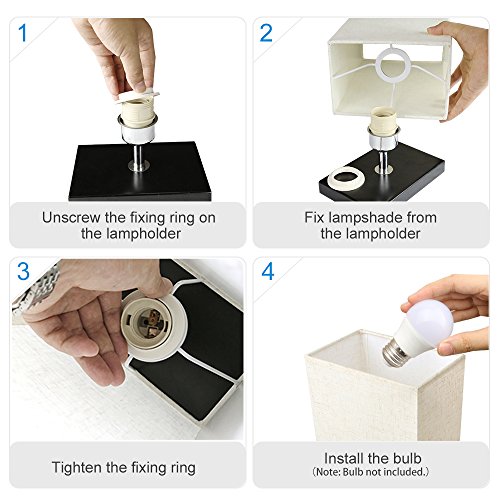 1

Unscrew the fixing ring on the lampholder

2

Fix lampshade from the lampholder

3

Tighten the fixing ring

4

Install the bulb
(Note: Bulb not included.)