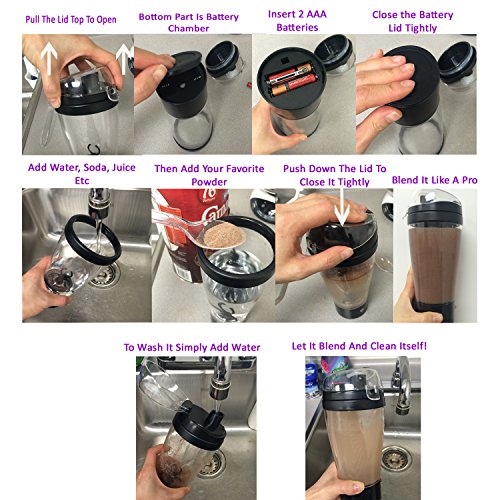 Pull The Lid Top To Open

Bottom Part Is Battery Chamber

Insert 2 AAA Batteries

Close the Battery Lid Tightly

Add Water, Soda, Juice Etc

Then Add Your Favorite Powder

Push Down The Lid To Close It Tightly

Blend It Like A Pro

To Wash It Simply Add Water

Let It Blend And Clean Itself!