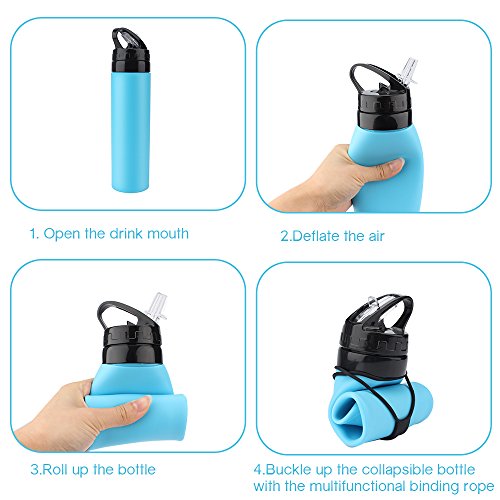 1. Open the drink mouth

2.Deflate the air

3.Roll up the bottle

4.Buckle up the collapsible bottle with the multifunctional binding rope