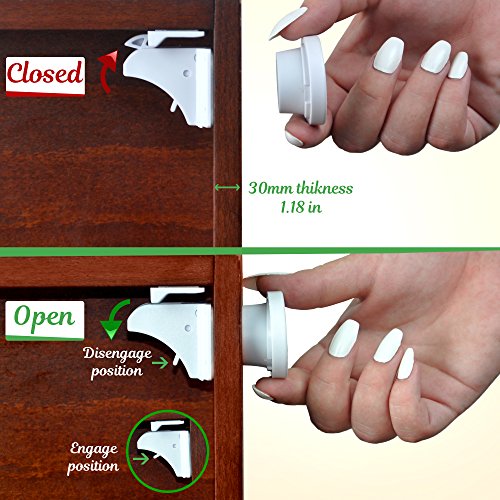 Closed

30mm thikness
1.18 in

Open

Disengage position

Engage position