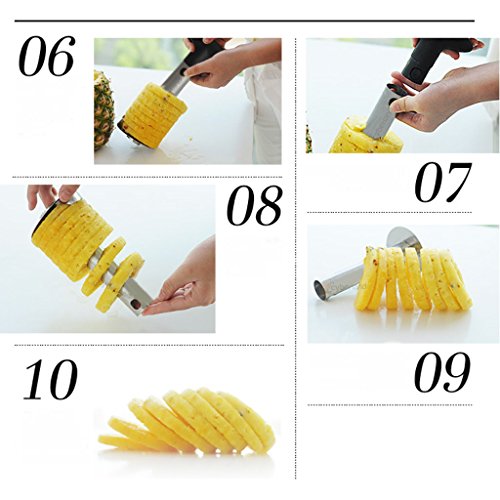 06

07

08

09

10