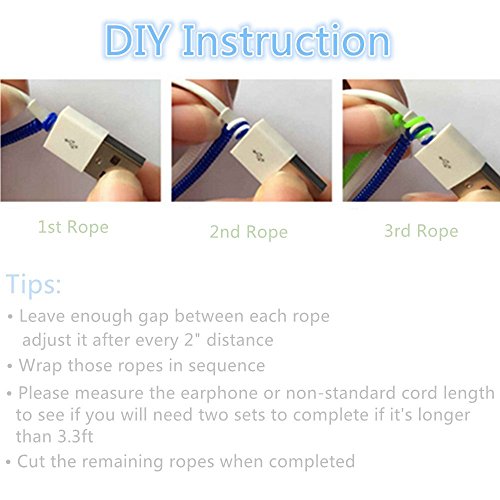 DIY Instruction

1st Rope

2nd Rope

3rd Rope

Tips:

• Leave enough gap between each rope adjust it after every 2" distance

• Wrap those ropes in sequence

• Please measure the earphone or non-standard cord length to see if you will need two sets to complete if it's longer than 3.3ft

• Cut the remaining ropes when completed