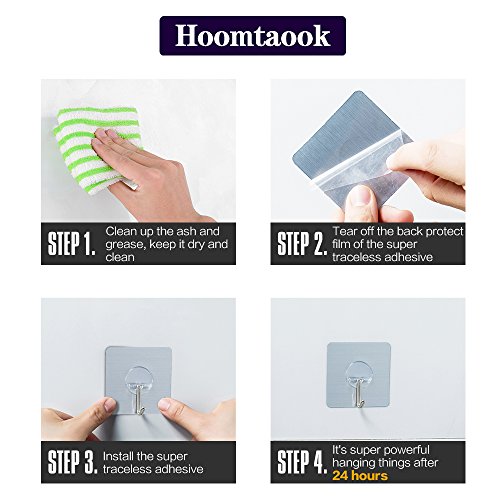 Hoomtaook

STEP 1. Clean up the ash and grease, keep it dry and clean

STEP 2. Tear off the back protect film of the super traceless adhesive

STEP 3. Install the super traceless adhesive

STEP 4. It's super powerful hanging things after 24 hours