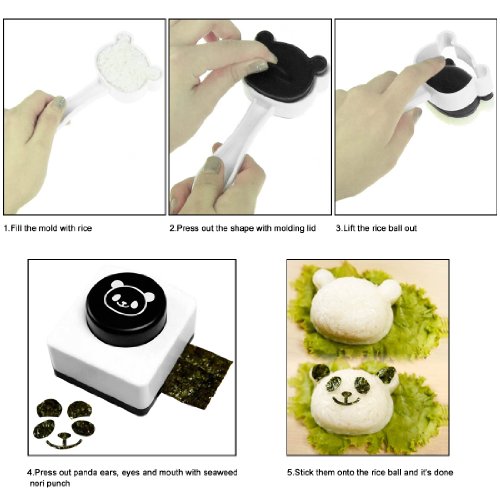 1.Fill the mold with rice

2.Press out the shape with molding lid

3.Lift the rice ball out

4.Press out panda ears, eyes and mouth with seaweed nori punch

5.Stick them onto the rice ball and it's done