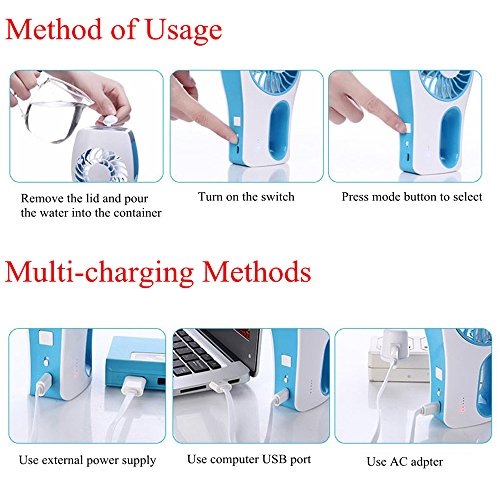 Method of Usage

Remove the lid and pour the water into the container

Turn on the switch

Press mode button to select

Multi-charging Methods

Use external power supply

Use computer USB port

Use AC adpter