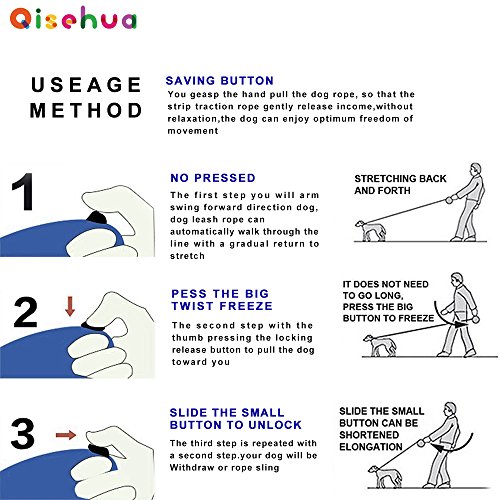 Qisehua

USEAGE METHOD

SAVING BUTTON
You geasp the hand pull the dog rope, so that the strip traction rope gently release income,without relaxation,the dog can enjoy optimum freedom of movement

1

NO PRESSED
The first step you will arm swing forward direction dog, dog leash rope can automatically walk through the line with a gradual return to stretch

STRETCHING BACK AND FORTH

2

PESS THE BIG TWIST FREEZE
The second step with the thumb pressing the locking release button to pull the dog toward you

IT DOES NOT NEED TO GO LONG, PRESS THE BIG BUTTON TO FREEZE

3

SLIDE THE SMALL BUTTON TO UNLOCK
The third step is repeated with a second step.your dog will be Withdraw or rope sling

SLIDE THE SMALL BUTTON CAN BE SHORTENED ELONGATION