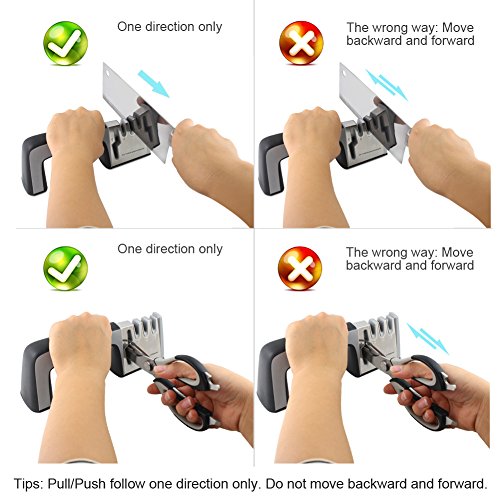 One direction only

The wrong way: Move backward and forward

One direction only

The wrong way: Move backward and forward

Tips: Pull/Push follow one direction only. Do not move backward and forward.