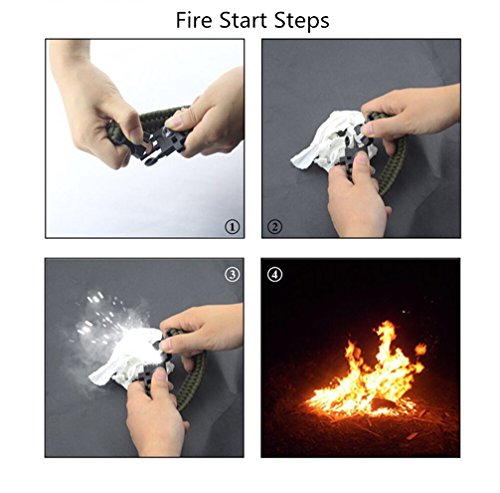 Fire Start Steps

①

②

③

④