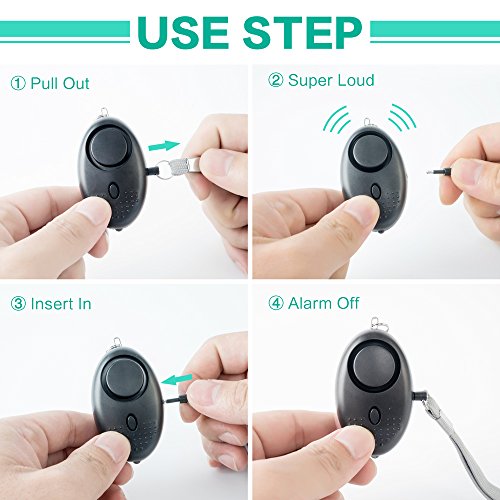 USE STEP

① Pull Out

② Super Loud

③ Insert In

④ Alarm Off