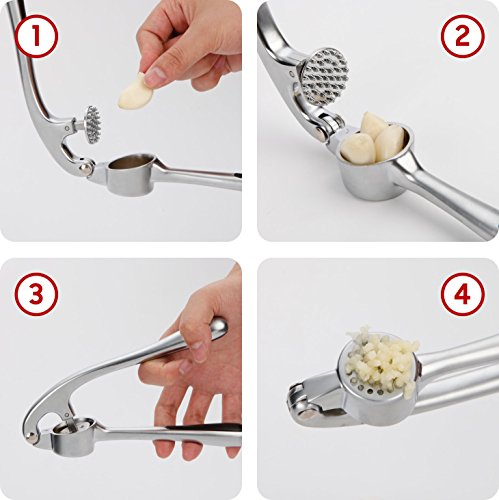 1

2

3

4