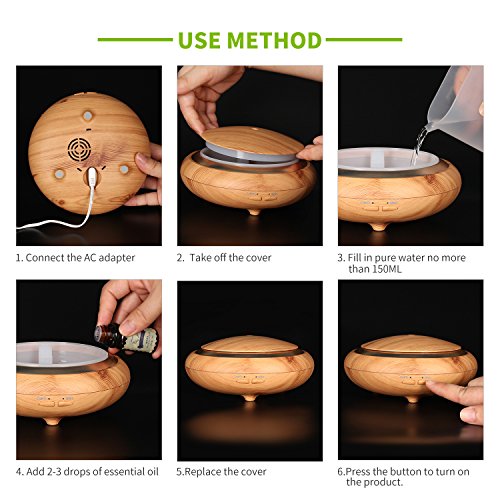 USE METHOD

1. Connect the AC adapter

2. Take off the cover

3. Fill in pure water no more than 150ML

4. Add 2-3 drops of essential oil

5.Replace the cover

6.Press the button to turn on the product.