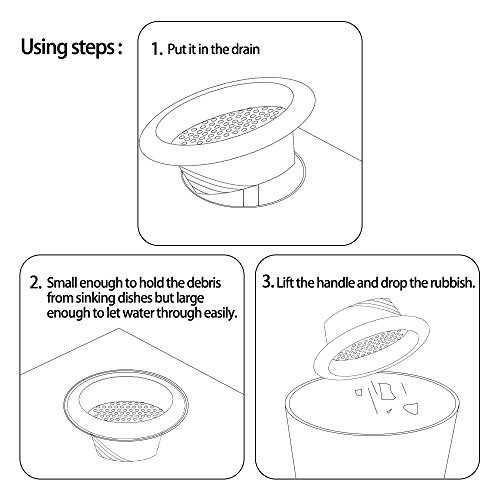 Using steps :

1. Put it in the drain

2. Small enough to hold the debris from sinking dishes but large enough to let water through easily.

3. Lift the handle and drop the rubbish.