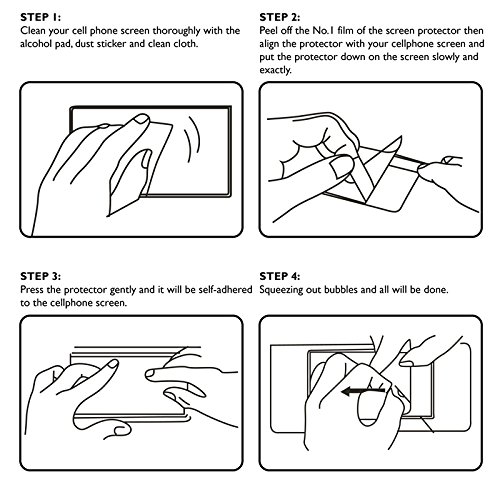 STEP 1:
Clean your cell phone screen thoroughly with the alcohol pad, dust sticker and clean cloth.

STEP 2:
Peel off the No.1 film of the screen protector then align the protector with your cellphone screen and put the protector down on the screen slowly and exactly.

STEP 3:
Press the protector gently and it will be self-adhered to the cellphone screen.

STEP 4:
Squeezing out bubbles and all will be done.