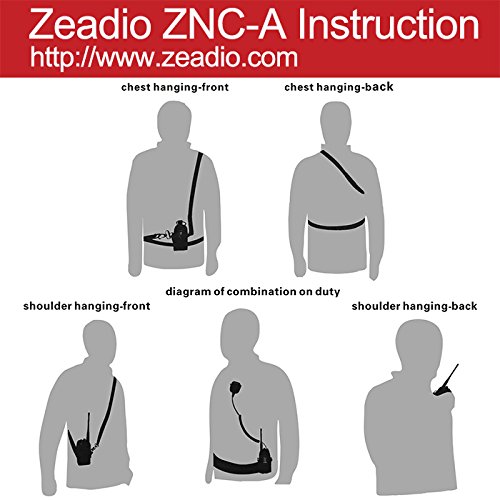 Zeadio ZNC-A Instruction
http://www.zeadio.com

chest hanging-front

chest hanging-back

diagram of combination on duty

shoulder hanging-front

shoulder hanging-back