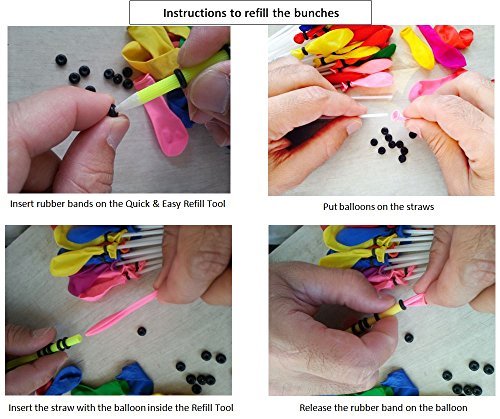 Instructions to refill the bunches

Insert rubber bands on the Quick & Easy Refill Tool

Put balloons on the straws

Insert the straw with the balloon inside the Refill Tool

Release the rubber band on the balloon