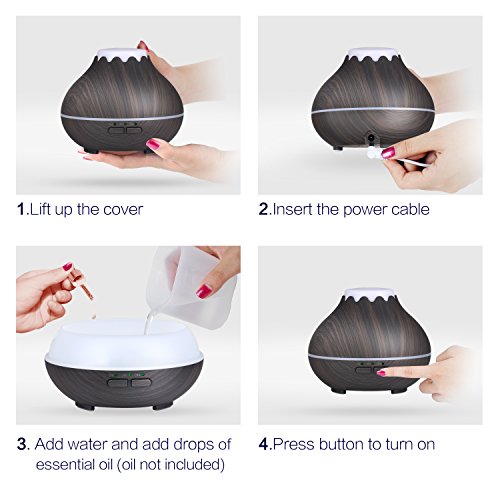 1.Lift up the cover

2.Insert the power cable

3. Add water and add drops of essential oil (oil not included)

4.Press button to turn on