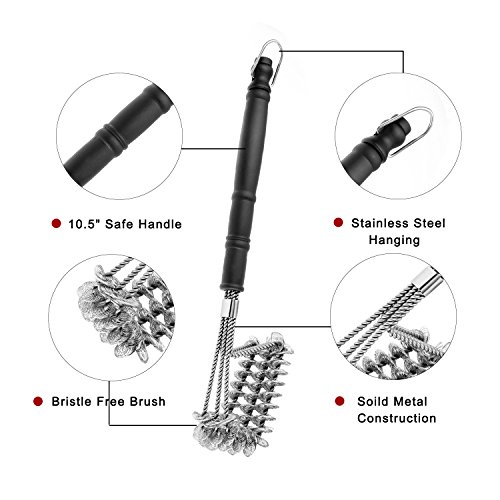 10.5" Safe Handle

Stainless Steel Hanging

Bristle Free Brush

Soild Metal Construction