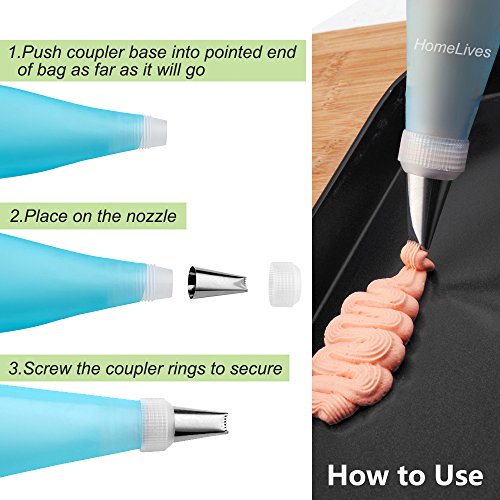 1.Push coupler base into pointed end of bag as far as it will go

2.Place on the nozzle

3.Screw the coupler rings to secure

HomeLives

How to Use