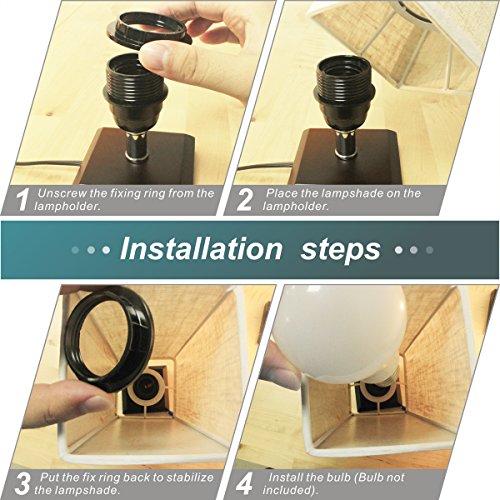 1 Unscrew the fixing ring from the lampholder.

2 Place the lampshade on the lampholder.

Installation steps

3 Put the fix ring back to stabilize the lampshade.

4 Install the bulb (Bulb not included).