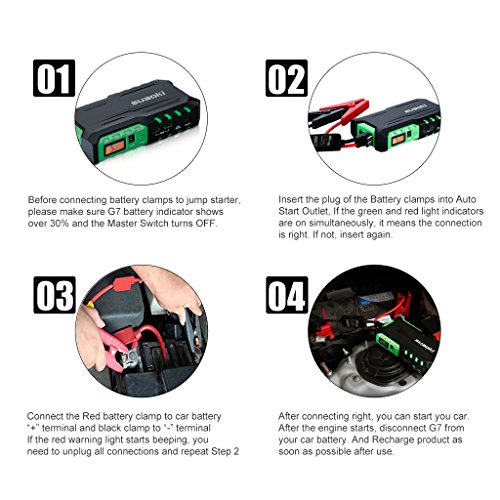 01

suaoki

Before connecting battery clamps to jump starter, please make sure G7 battery indicator shows over 30% and the Master Switch turns OFF.

02

suaoki

Insert the plug of the Battery clamps into Auto Start Outlet, If the green and red light indicators are on simultaneously, it means the connection is right. If not, insert again.

03

Connect the Red battery clamp to car battery "+" terminal and black clamp to "-" terminal If the red warning light starts beeping, you need to unplug all connections and repeat Step 2

04

suaoki

After connecting right, you can start you car. After the engine starts, disconnect G7 from your car battery. And Recharge product as soon as possible after use.