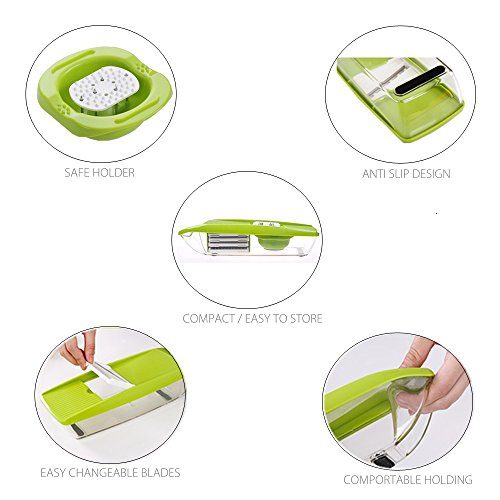 SAFE HOLDER

ANTI SLIP DESIGN

COMPACT / EASY TO STORE

EASY CHANGEABLE BLADES

COMPORTABLE HOLDING