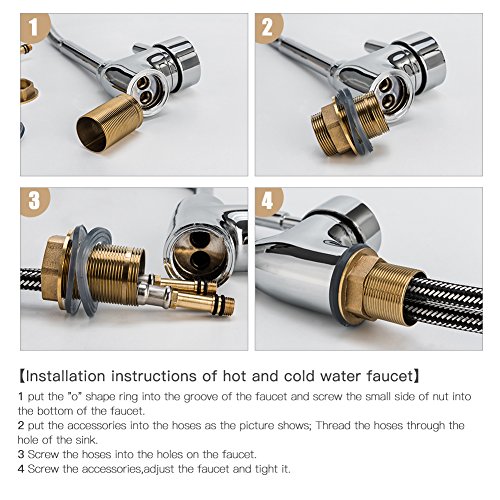 1

2

3

4

【Installation instructions of hot and cold water faucet】

1 put the "o" shape ring into the groove of the faucet and screw the small side of nut into the bottom of the faucet.
2 put the accessories into the hoses as the picture shows; Thread the hoses through the hole of the sink.
3 Screw the hoses into the holes on the faucet.
4 Screw the accessories,adjust the faucet and tight it.