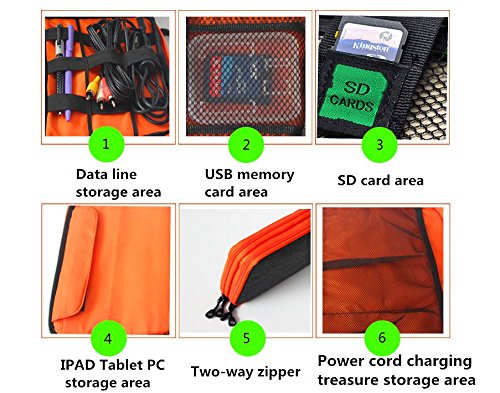 Kingston

SD CARDS

1

Data line storage area

2

USB memory card area

3

SD card area

4

IPAD Tablet PC storage area

5

Two-way zipper

6

Power cord charging treasure storage area