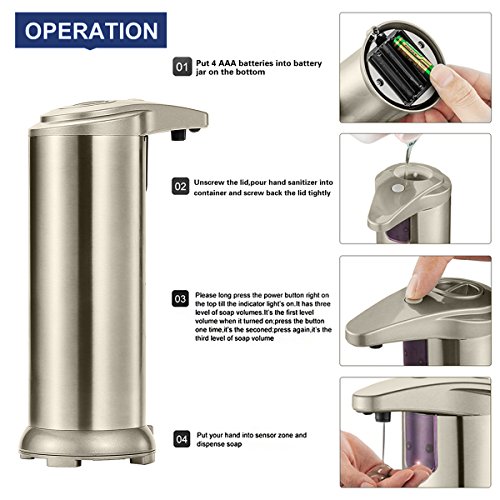 OPERATION

01 Put 4 AAA batteries into battery jar on the bottom

02 Unscrew the lid,pour hand sanitizer into container and screw back the lid tightly

03 Please long press the power button right on the top till the indicator light's on.It has three level of soap volumes.It's the first level volume when it turned on;press the button one time,it's the seconed;press again,it's the third level of soap volume

04 Put your hand into sensor zone and dispense soap