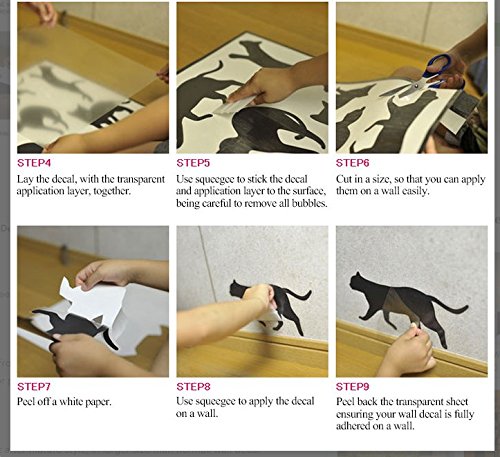 STEP4
Lay the decal, with the transparent application layer, together.

STEP5
Use squeegee to stick the decal and application layer to the surface, being careful to remove all bubbles.

STEP6
Cut in a size, so that you can apply them on a wall easily.

STEP7
Peel off a white paper.

STEP8
Use squeegee to apply the decal on a wall.

STEP9
Peel back the transparent sheet ensuring your wall decal is fully adhered on a wall.