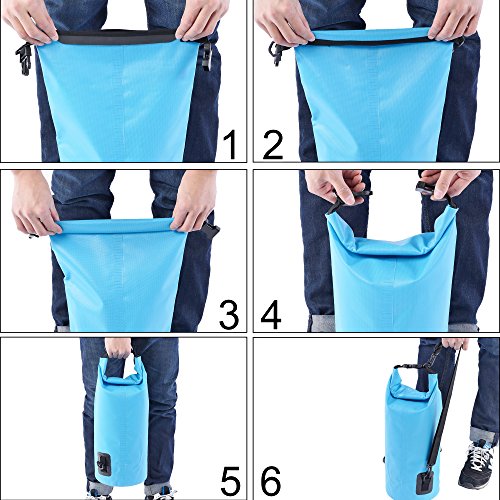 1
2
3
4
5
6