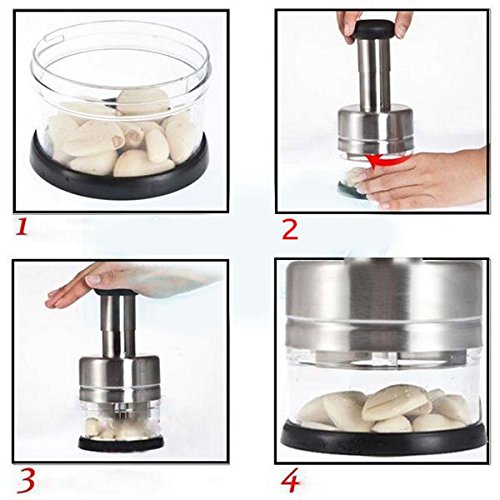 1

2

3

4