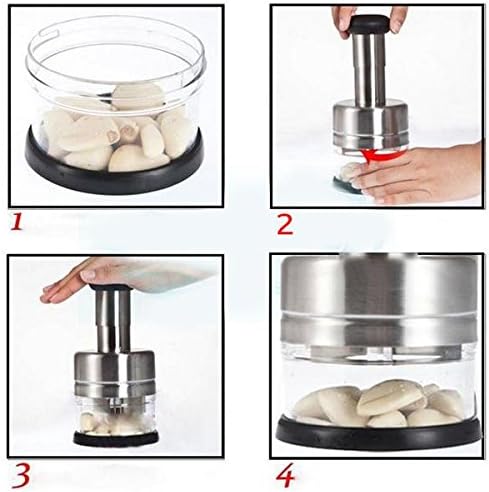 1

2

3

4