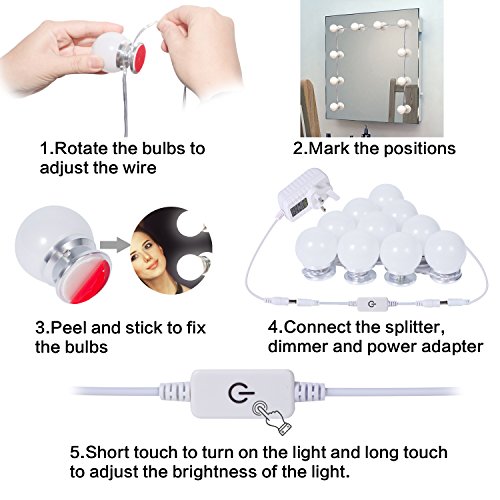 1.Rotate the bulbs to adjust the wire

2.Mark the positions

3.Peel and stick to fix the bulbs

4.Connect the splitter, dimmer and power adapter

5.Short touch to turn on the light and long touch to adjust the brightness of the light.