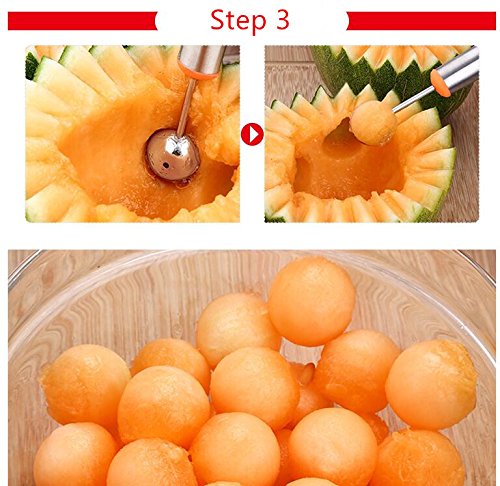 Step 3