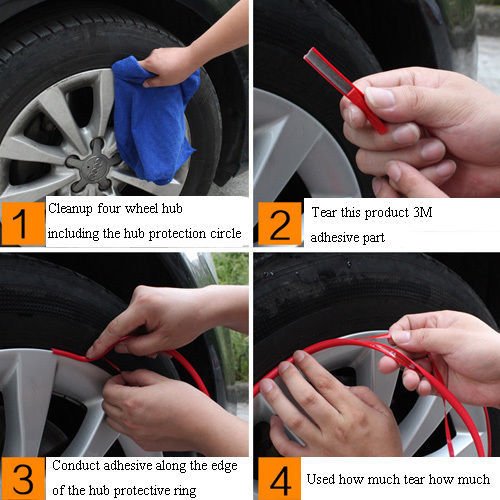 1
Cleanup four wheel hub including the hub protection circle

2
Tear this product 3M adhesive part

3
Conduct adhesive along the edge of the hub protective ring

4
Used how much tear how much