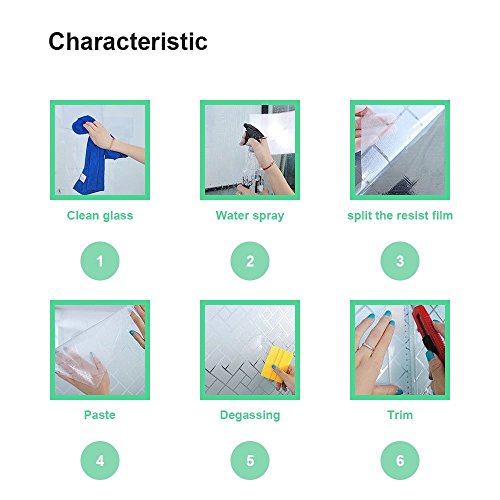 Characteristic

Clean glass

1

Water spray

2

split the resist film

3

Paste

4

Degassing

5

Trim

6